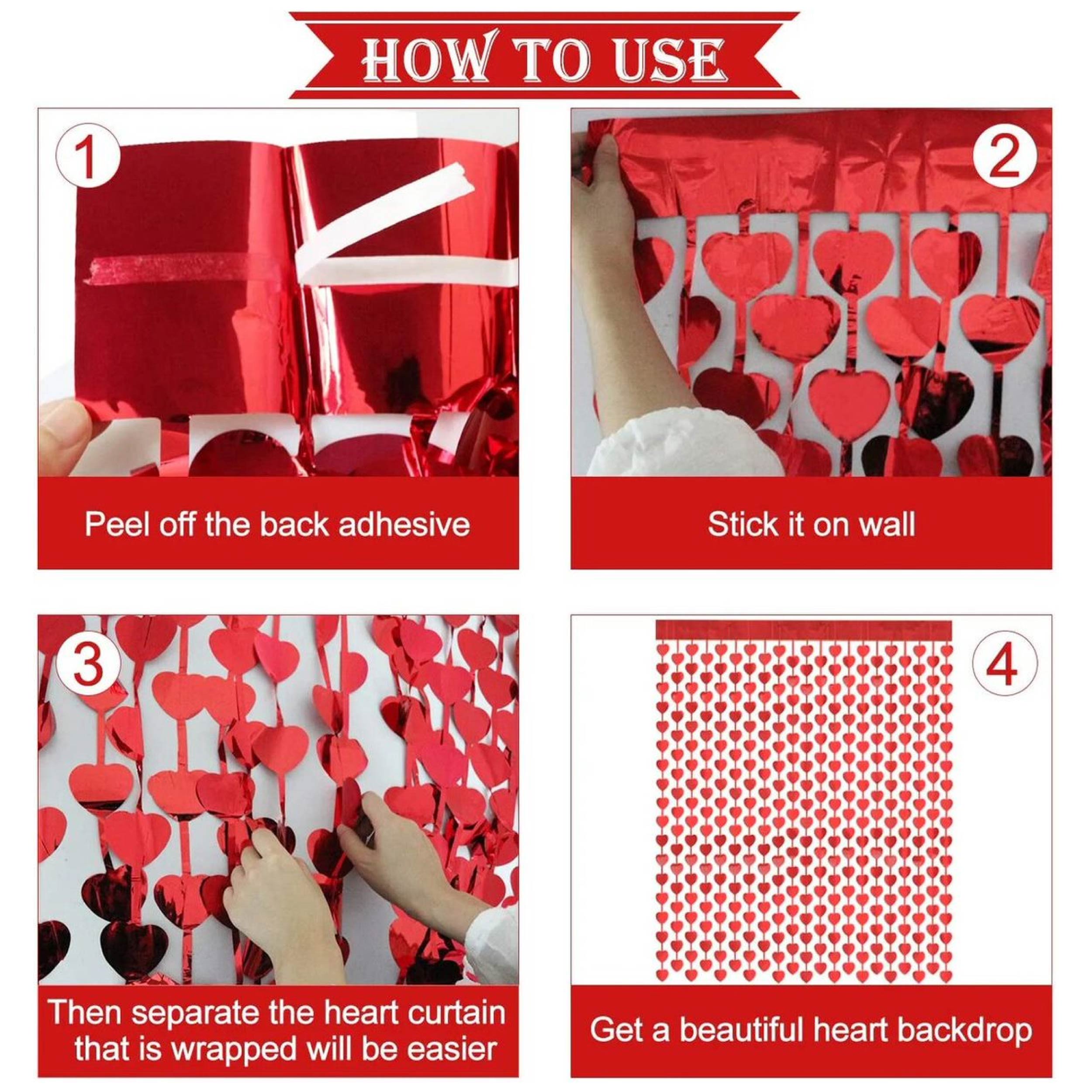 HOW TO USE

1

Peel off the back adhesive

2

Stick it on wall

3

Then separate the heart curtain that is wrapped will be easier

4

Get a beautiful heart backdrop